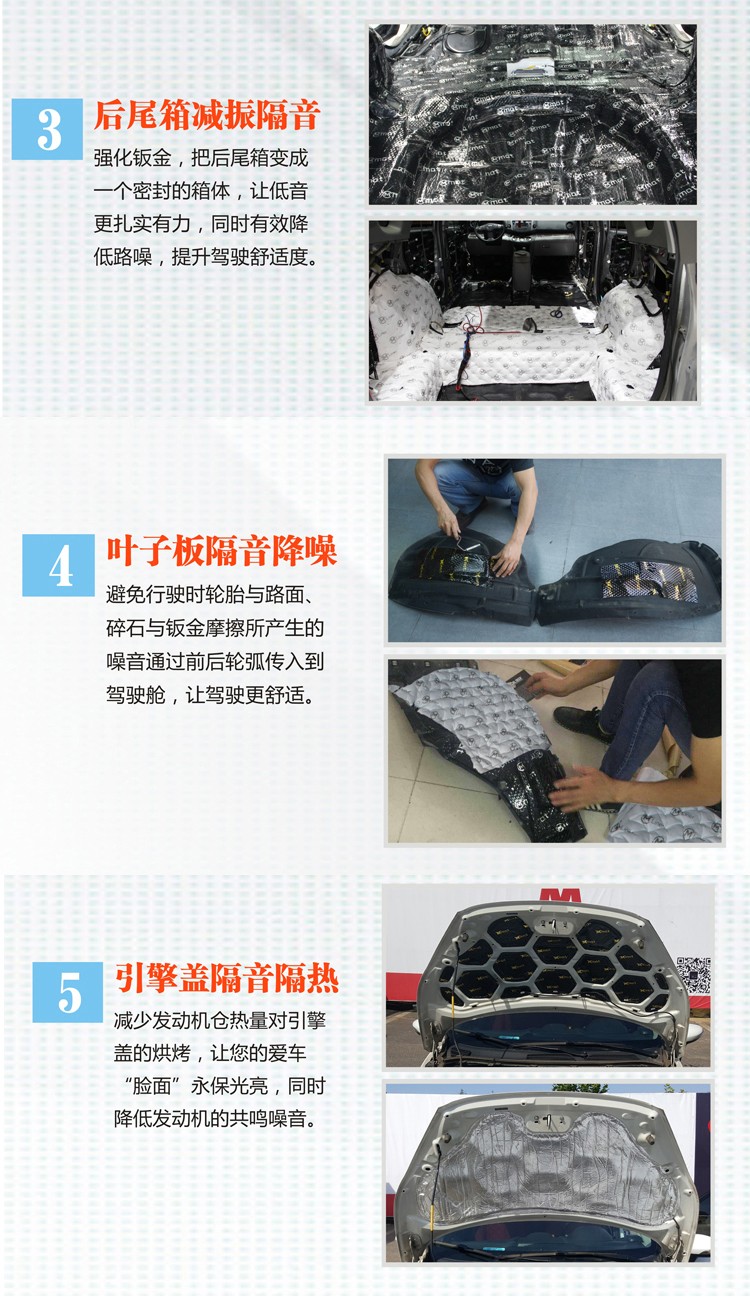 3 后尾箱减振隔音

强化钣金，把后尾箱变成一个密封的箱体，让低音更扎实有力，同时有效降低路噪，提升驾驶舒适度。

4 叶子板隔音降噪

避免行驶时轮胎与路面、碎石与钣金摩擦所产生的噪音通过前后轮弧传入到驾驶舱，让驾驶更舒适。

5 引擎盖隔音隔热

减少发动机仓热量对引擎盖的烘烤，让您的爱车“脸面”永保光亮，同时降低发动机的共鸣噪音。